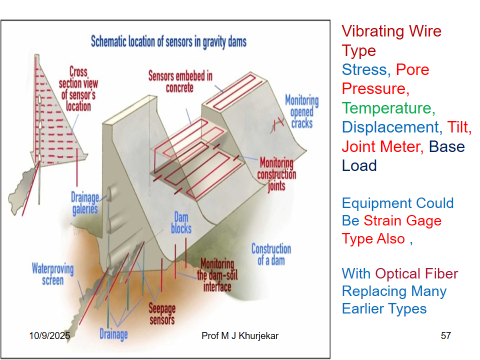 Schematic location of sensors in gravity dams

Cross section view of sensor's location

Sensors embebed in concrete

Monitoring opened cracks

Monitoring construction joints

Drainage galeries

Dam blocks

Construction of a dam

Waterproving screen

Monitoring the dam-soil interface

Seepage sensors

Drainage

Vibrating Wire Type
Stress, Pore Pressure, Temperature, Displacement, Tilt, Joint Meter, Base Load

Equipment Could Be Strain Gage Type Also ,

With Optical Fiber Replacing Many Earlier Types

10/9/2025

Prof M J Khurjekar

57